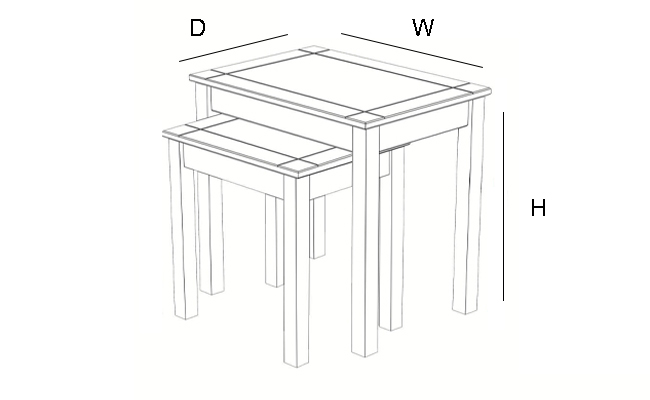 D
W
H